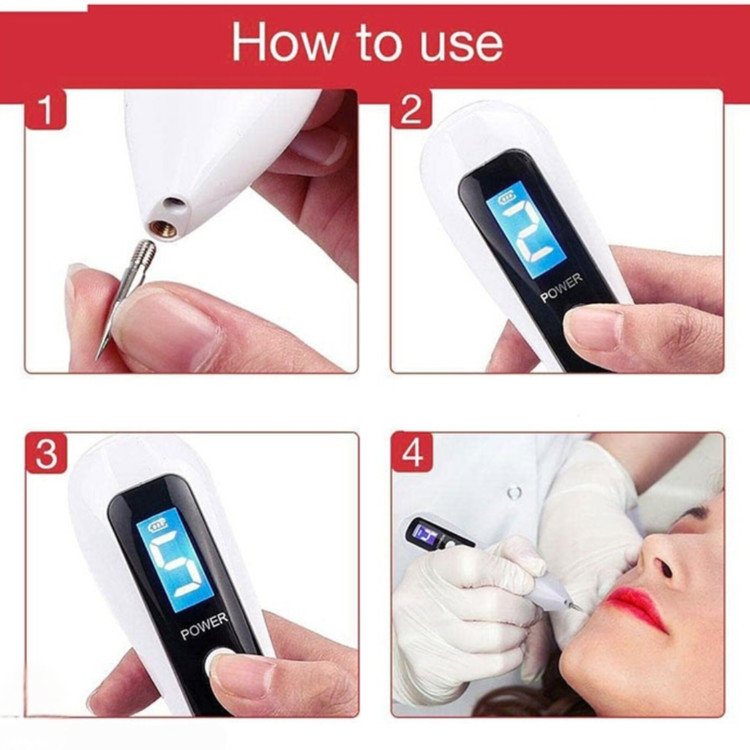 How to use

1

2

2

POWER

3

5

POWER

4