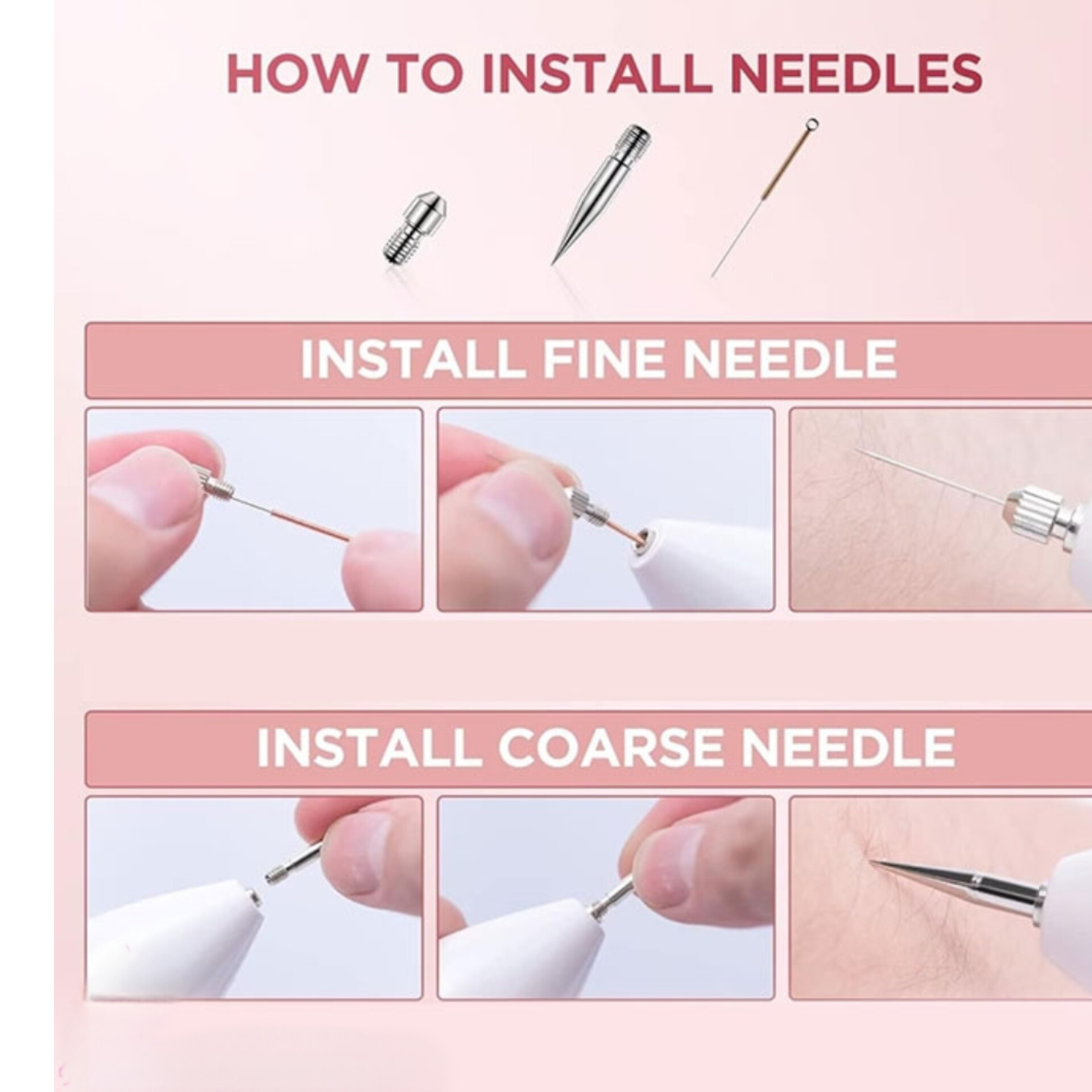 HOW TO INSTALL NEEDLES

INSTALL FINE NEEDLE

INSTALL COARSE NEEDLE